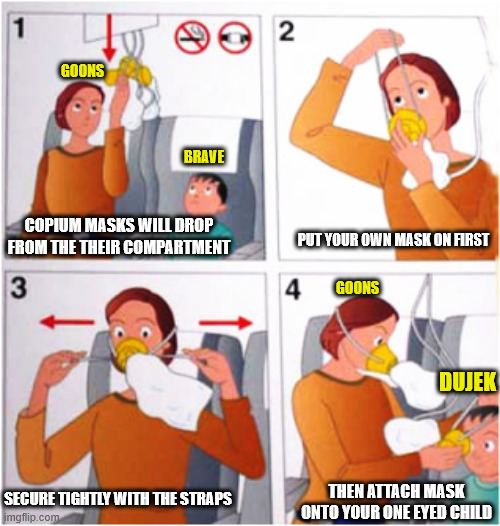 1

GOONS

BRAVE

COPIUM MASKS WILL DROP FROM THE THEIR COMPARTMENT

2

PUT YOUR OWN MASK ON FIRST

3

SECURE TIGHTLY WITH THE STRAPS

imgflip.com

4

GOONS

DUJEK

THEN ATTACH MASK ONTO YOUR ONE EYED CHILD